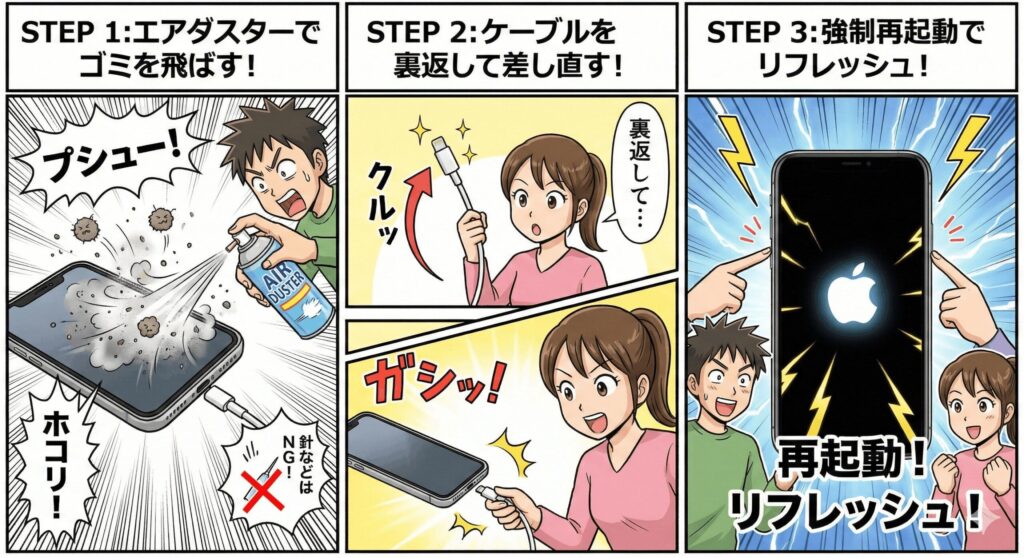 STEP 1:エアダスターでゴミを飛ばす!

プシュー!

AIR DUSTER

ホコリ!

針などはNG!

STEP 2:ケーブルを裏返して差し直す!

クルッ

裏返して…

ガシッ!

STEP 3:強制再起動でリフレッシュ!

再起動!
リフレッシュ!