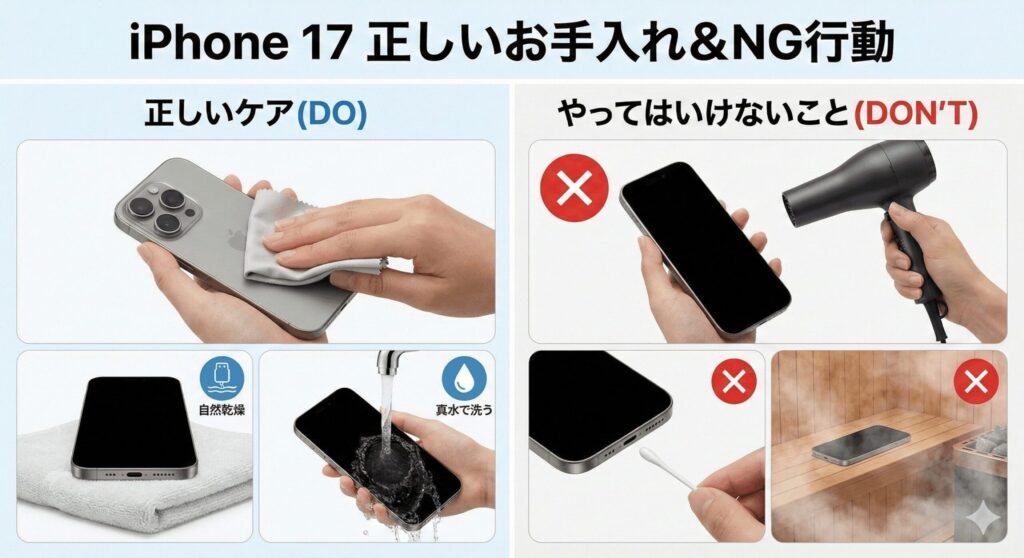 iPhone 17 正しいお手入れ&NG行動

正しいケア(DO)

自然乾燥

真水で洗う

やってはいけないこと(DON'T)